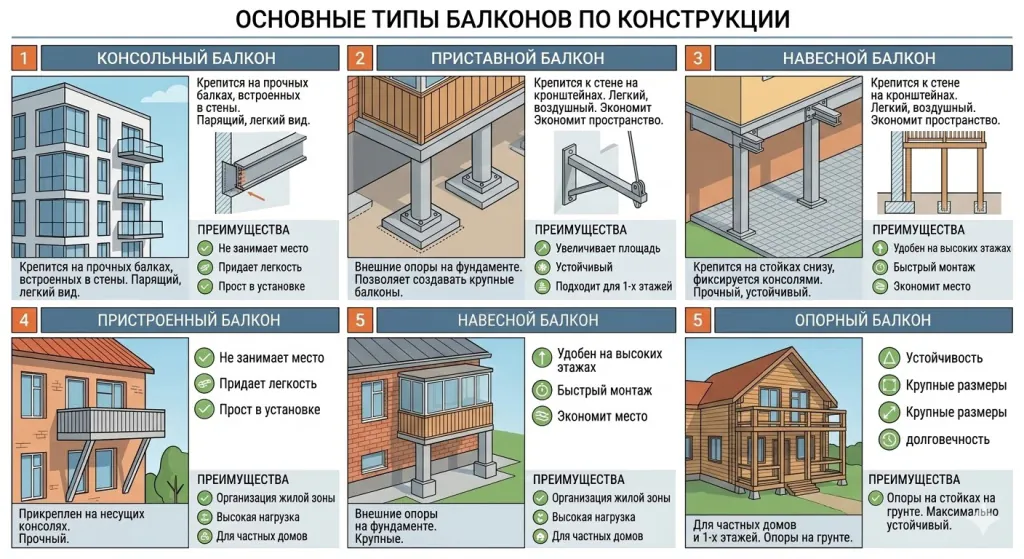 ОСНОВНЫЕ ТИПЫ БАЛКОНОВ ПО КОНСТРУКЦИИ

1 КОНСОЛЬНЫЙ БАЛКОН

Крепится на прочных балках, встроенных в стены. Парящий, легкий вид.

ПРЕИМУЩЕСТВА
Не занимает место
Придает легкость
Прост в установке

Крепится на прочных балках, встроенных в стены. Парящий, легкий вид.

2 ПРИСТАВНОЙ БАЛКОН

Крепится к стене на кронштейнах. Легкий, воздушный. Экономит Экономит пространство.

ПРЕИМУЩЕСТВА
Увеличивает площадь
Устойчивый
Подходит для 1-х этажей

Внешние опоры на фундаменте. Позволяет создавать крупные балконы.

3 НАВЕСНОЙ БАЛКОН

Крепится к стене на кронштейнах. Легкий, воздушный. Экономит пространство.

ПРЕИМУЩЕСТВА
Удобен на высоких этажах
Быстрый монтаж
Экономит место

Крепится на стойках снизу, фиксируется консолями. Прочный, устойчивый.

4 ПРИСТРОЕННЫЙ БАЛКОН

Не занимает место
Придает легкость
Прост в установке

ПРЕИМУЩЕСТВА
Организация жилой зоны
Высокая нагрузка
Для частных домов

Прикреплен на несущих консолях. Прочный.

5 НАВЕСНОЙ БАЛКОН

Удобен на высоких этажах
Быстрый монтаж
Экономит место

ПРЕИМУЩЕСТВА
Организация жилой зоны
Высокая нагрузка
Для частных домов

Внешние опоры на фундаменте. Крупные.

5 ОПОРНЫЙ БАЛКОН

Устойчивость
Крупные размеры
Крупные размеры
долговечность

ПРЕИМУЩЕСТВА
Опоры на стойках на грунте. Максимально устойчивый.

Для частных домов и 1-х этажей. Опоры на грунте.